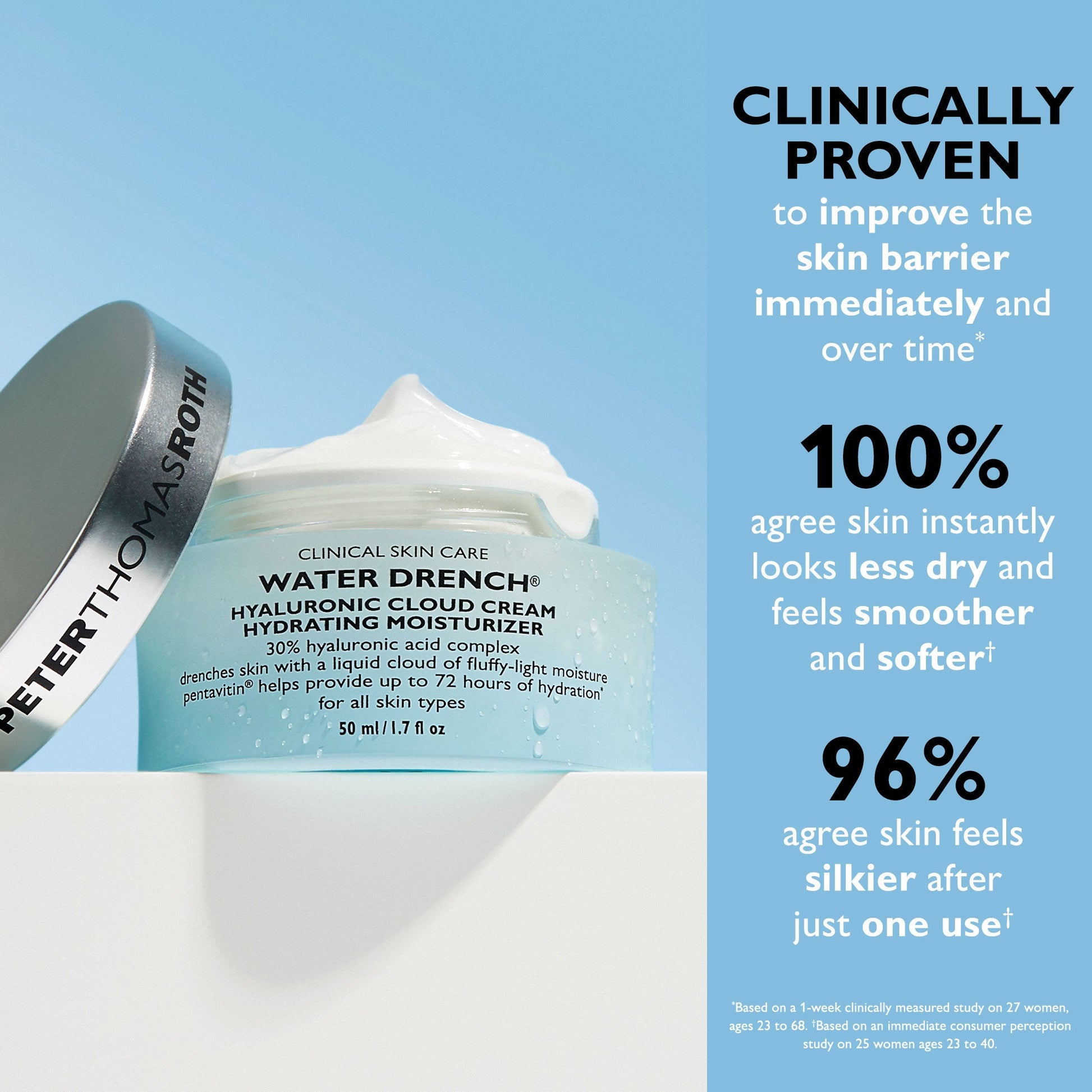 PETERTHOMASROTH

CLINICAL SKIN CARE
WATER DRENCH®
HYALURONIC CLOUD CREAM
HYDRATING MOISTURIZER
30% hyaluronic acid complex
drenches skin with a liquid cloud of fluffy-light moisture
pentavitin® helps provide up to 72 hours of hydration*
for all skin types
50 ml / 1.7 fl oz

CLINICALLY PROVEN
to improve the skin barrier immediately and over time*

100%
agree skin instantly looks less dry and feels smoother and softer†

96%
agree skin feels silkier after just one use†

*Based on a 1-week clinically measured study on 27 women, ages 23 to 68. †Based on an immediate consumer perception study on 25 women ages 23 to 40.